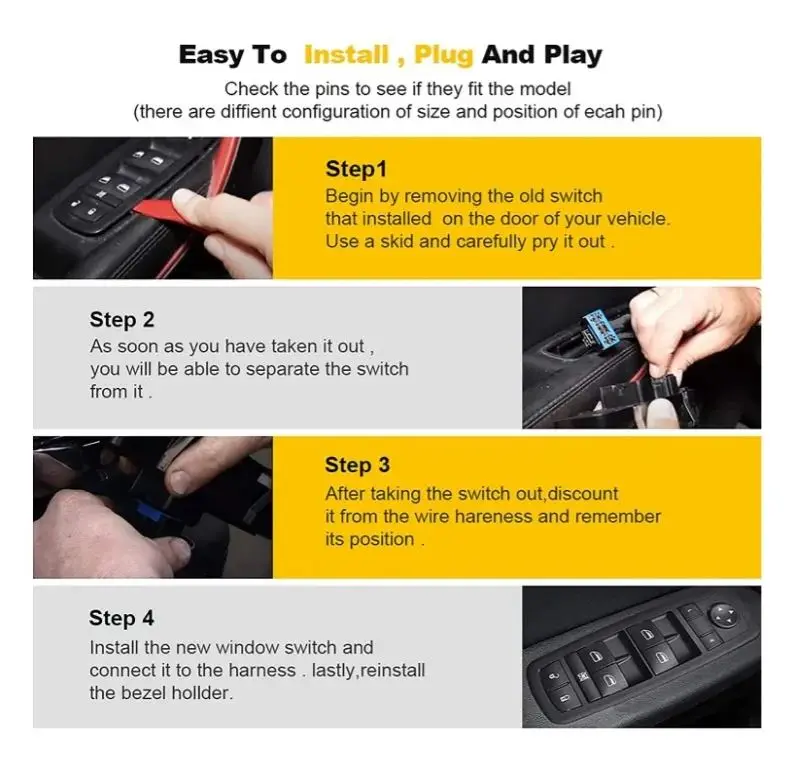 Easy To Install , Plug And Play

Check the pins to see if they fit the model
(there are diffient configuration of size and position of ecah pin)

Step1
Begin by removing the old switch that installed on the door of your vehicle. Use a skid and carefully pry it out .

Step 2
As soon as you have taken it out , you will be able to separate the switch from it .

Step 3
After taking the switch out,discount it from the wire hareness and remember its position .

Step 4
Install the new window switch and connect it to the harness . lastly,reinstall the bezel hollder.